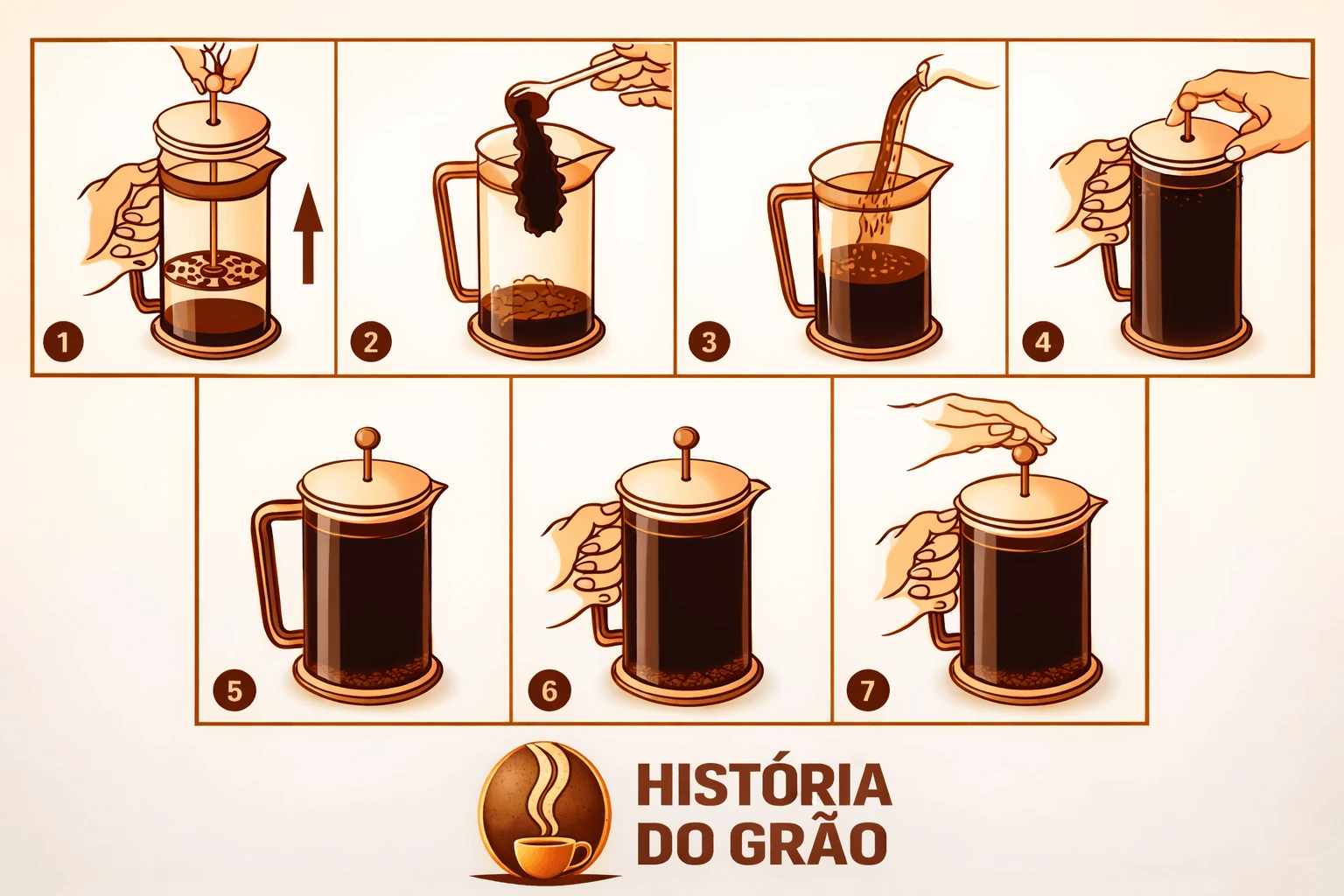 1
2
3
4
5
6
7

HISTÓRIA
DO GRÃO